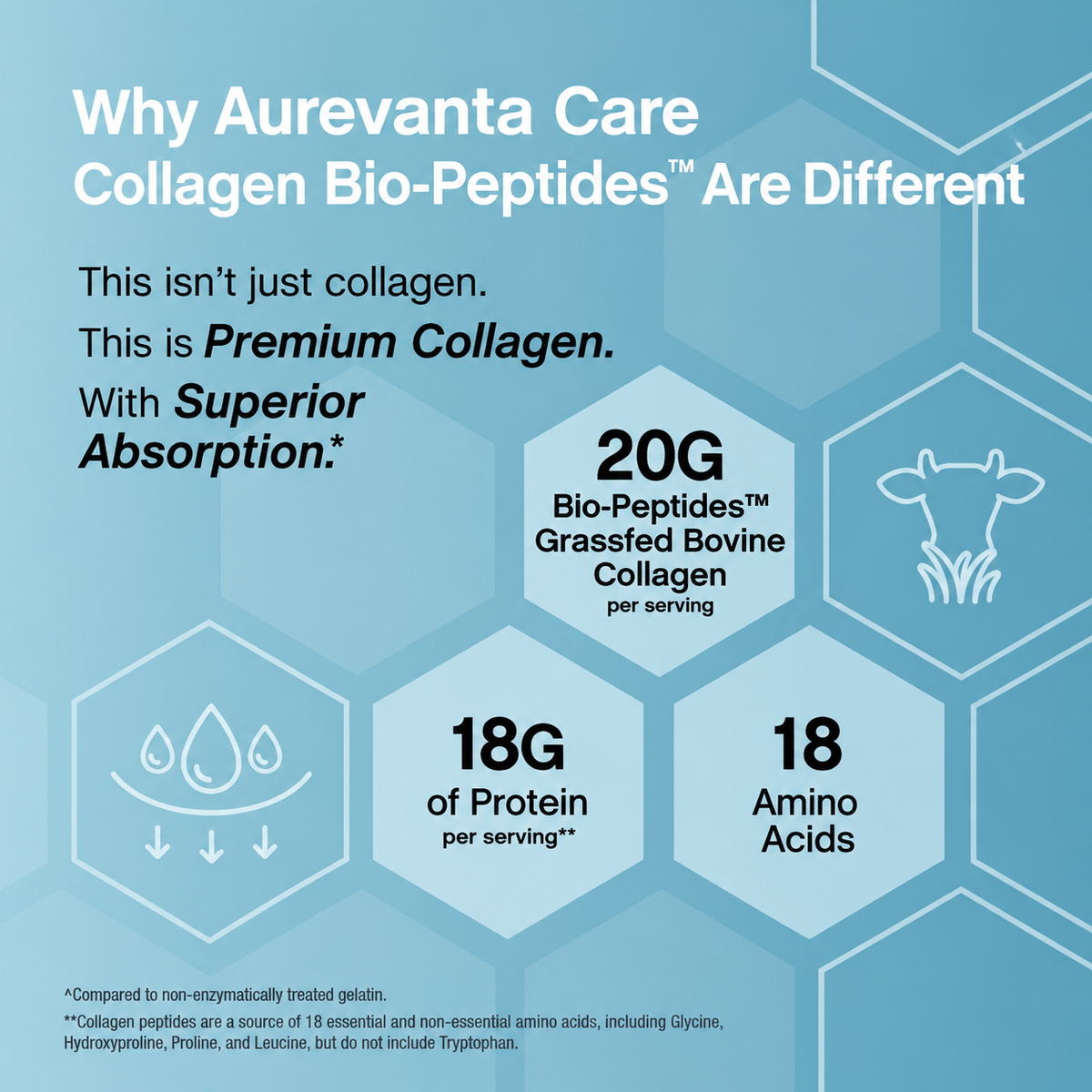 Why Aurevanta Care Collagen Bio-Peptides™ Are Different

This isn't just collagen.

This is Premium Collagen.

With Superior Absorption.*

20G
Bio-Peptides™
Grassfed Bovine
Collagen
per serving

18G
of Protein
per serving**

18
Amino
Acids

^Compared to non-enzymatically treated gelatin.

**Collagen peptides are a source of 18 essential and non-essential amino acids, including Glycine, Hydroxyproline, Proline, and Leucine, but do not include Tryptophan.